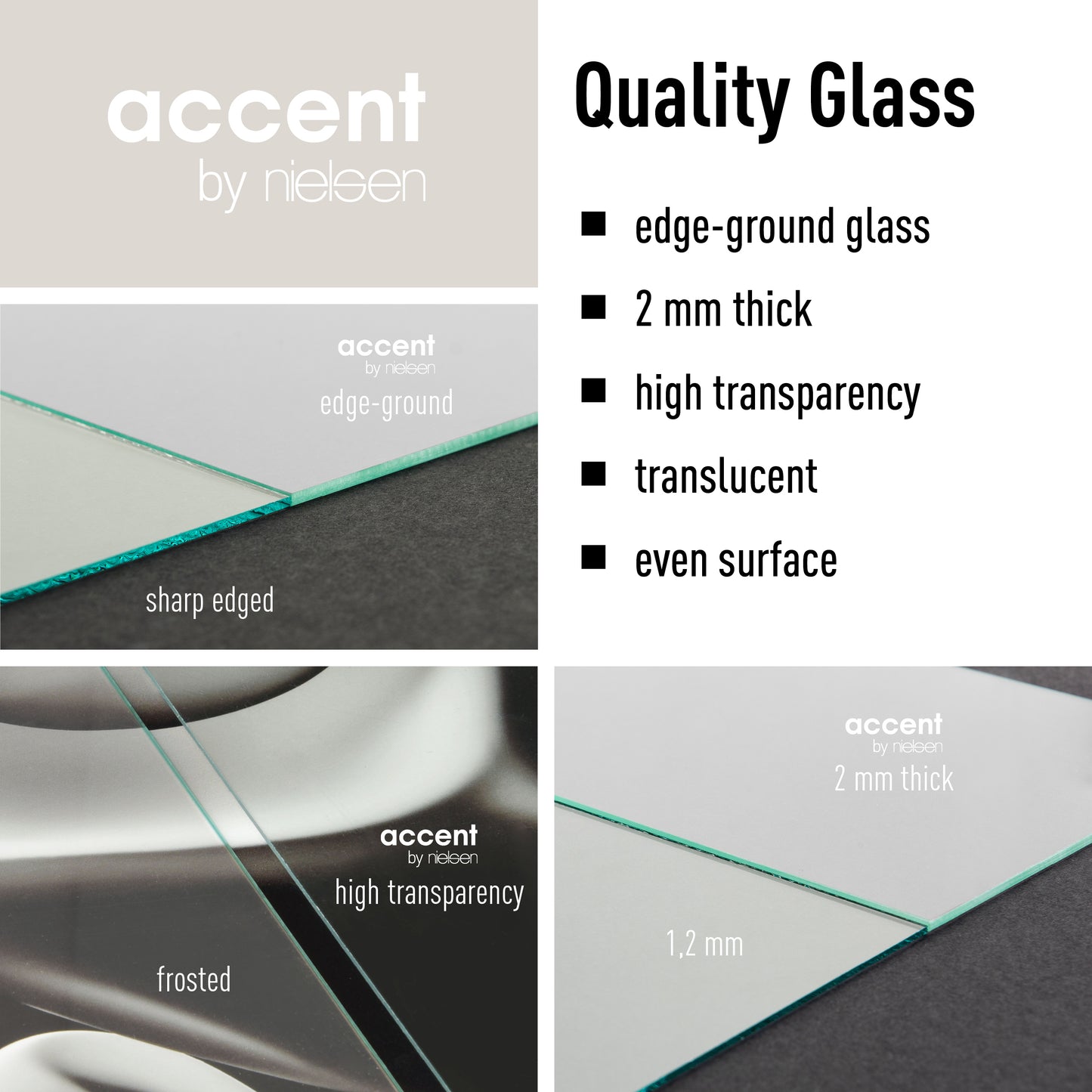 accent
by nielsen

Quality Glass

■ edge-ground glass
■ 2 mm thick
■ high transparency
■ translucent
■ even surface

accent
by nielsen
edge-ground

sharp edged

accent
by nielsen
high transparency

frosted

accent
by nielsen
2 mm thick

1,2 mm