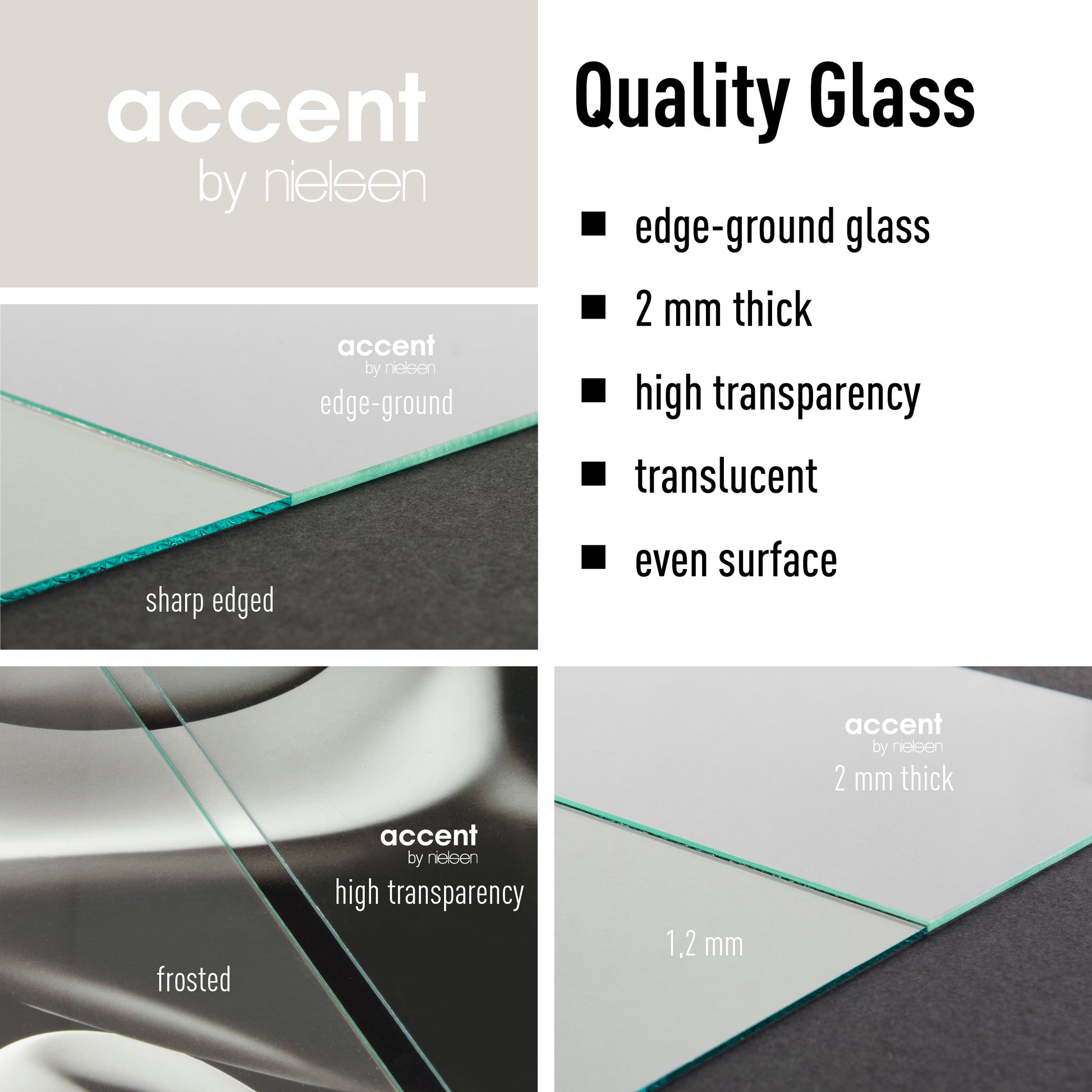 accent
by nielsen

Quality Glass

■ edge-ground glass
■ 2 mm thick
■ high transparency
■ translucent
■ even surface

accent
by nielsen
edge-ground

sharp edged

accent
by nielsen
high transparency

frosted

accent
by nielsen
2 mm thick

1,2 mm